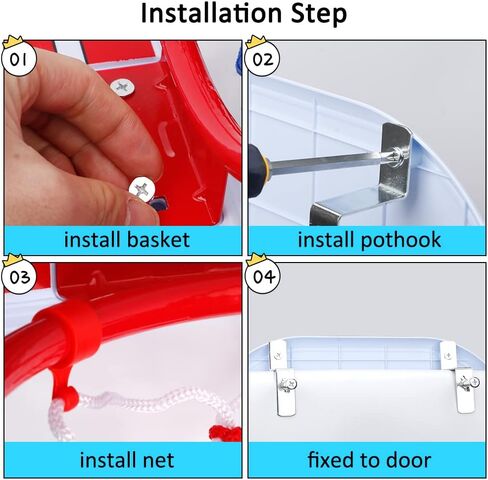 Installation Step

01

install basket

02

install pothook

03

install net

04

fixed to door