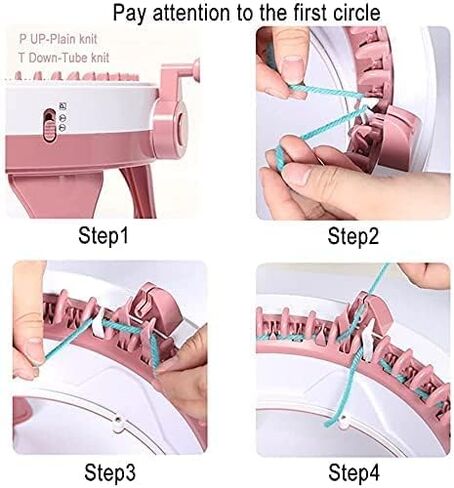 Pay attention to the first circle

P UP-Plain knit
T Down-Tube knit

Step1

Step2

Step3

Step4