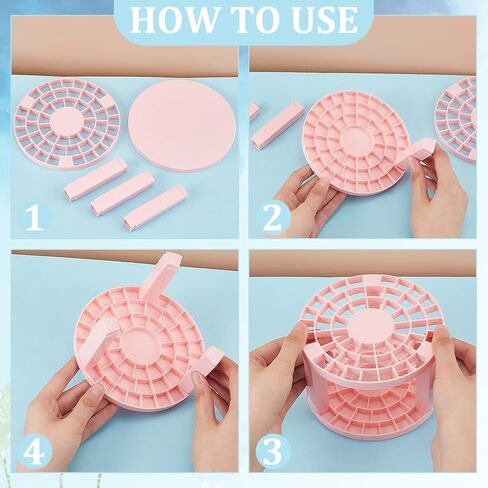 HOW TO USE

1

2

4

3