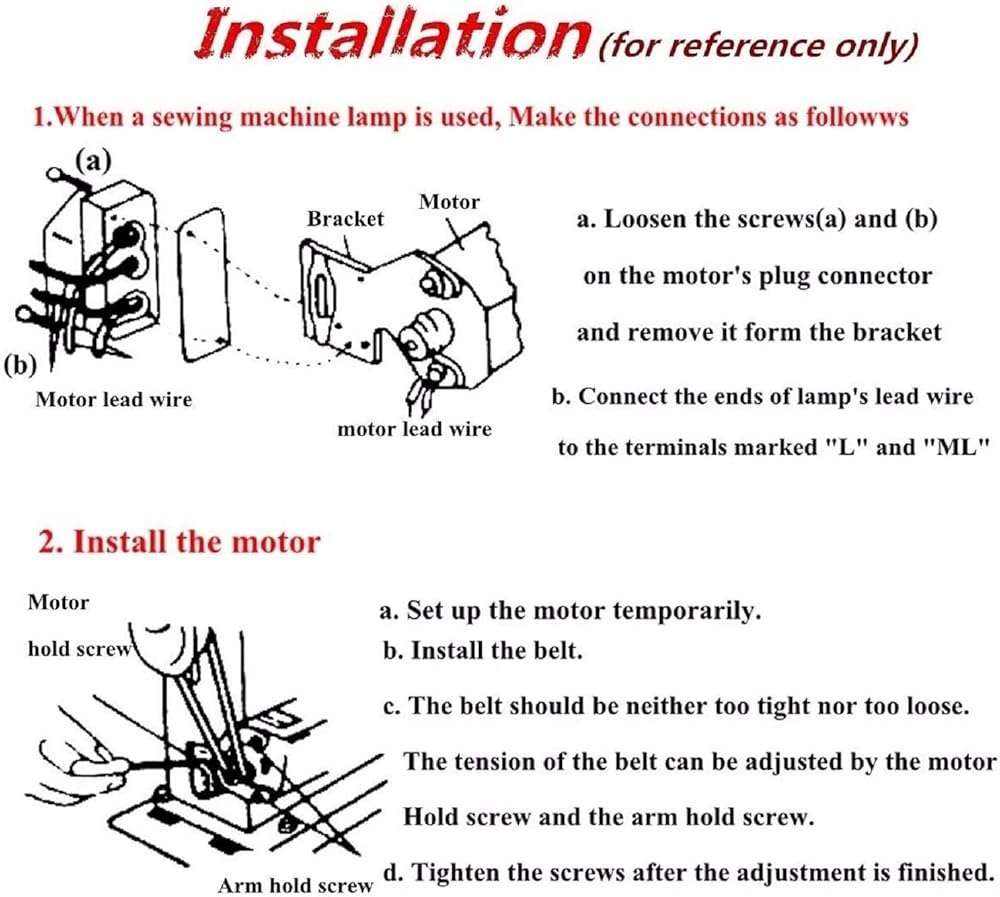 Installation (for reference only)

1.When a sewing machine lamp is used, Make the connections as followws

(a)

(b)

Motor lead wire

Bracket

Motor

motor lead wire

a. Loosen the screws(a) and (b) on the motor's plug connector and remove it form the bracket

b. Connect the ends of lamp's lead wire to the terminals marked "L" and "ML"

2. Install the motor

Motor hold screw

Arm hold screw

a. Set up the motor temporarily.

b. Install the belt.

c. The belt should be neither too tight nor too loose. The tension of the belt can be adjusted by the motor Hold screw and the arm hold screw.

d. Tighten the screws after the adjustment is finished.