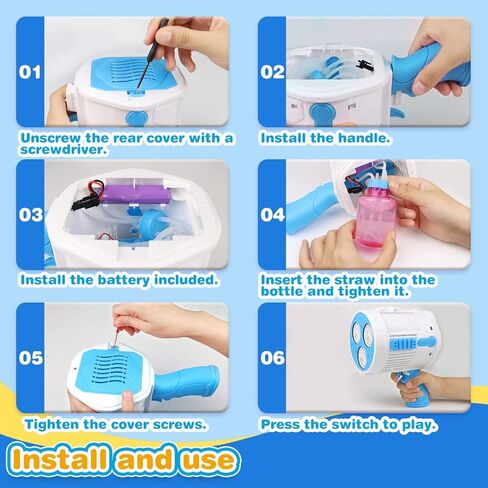 01

Unscrew the rear cover with a screwdriver.

02

Install the handle.

03

Install the battery included.

04

Insert the straw into the bottle and tighten it.

05

Tighten the cover screws.

06

Press the switch to play.

Install and use