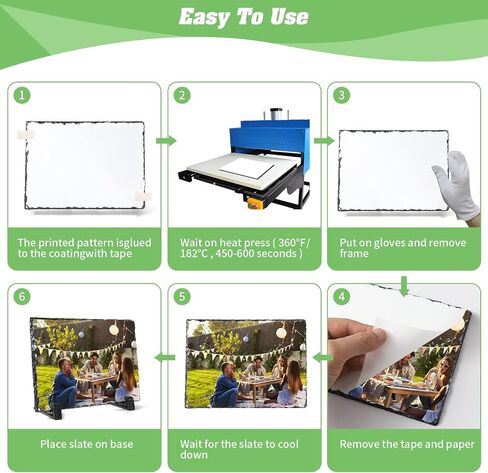 Easy To Use

1

The printed pattern isglued to the coatingwith tape

2

Wait on heat press ( 360°F/ 182°C , 450-600 seconds )

3

Put on gloves and remove frame

4

Remove the tape and paper

5

Wait for the slate to cool down

6

Place slate on base