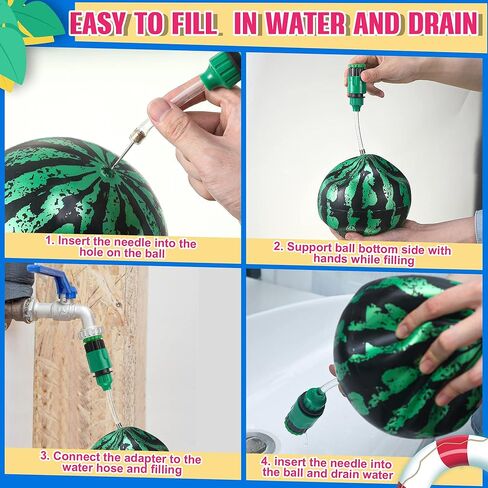 EASY TO FILL IN WATER AND DRAIN

1. Insert the needle into the hole on the ball

2. Support ball bottom side with hands while filling

3. Connect the adapter to the water hose and filling

4. insert the needle into the ball and drain water