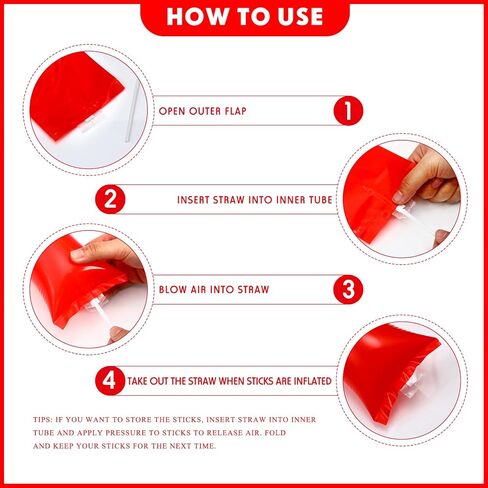 HOW TO USE

OPEN OUTER FLAP 1

2 INSERT STRAW INTO INNER TUBE

BLOW AIR INTO STRAW 3

4 TAKE OUT THE STRAW WHEN STICKS ARE INFLATED

TIPS: IF YOU WANT TO STORE THE STICKS, INSERT STRAW INTO INNER TUBE AND APPLY PRESSURE TO STICKS TO RELEASE AIR. FOLD AND KEEP YOUR STICKS FOR THE NEXT TIME.