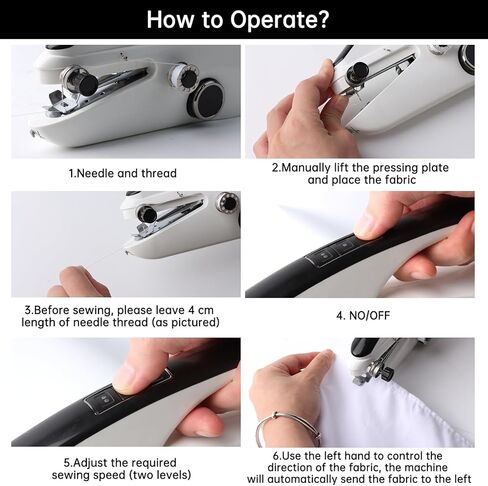 How to Operate?

1.Needle and thread

2.Manually lift the pressing plate and place the fabric

3.Before sewing, please leave 4 cm length of needle thread (as pictured)

4. NO/OFF

5.Adjust the required sewing speed (two levels)

6.Use the left hand to control the direction of the fabric, the machine will automatically send the fabric to the left