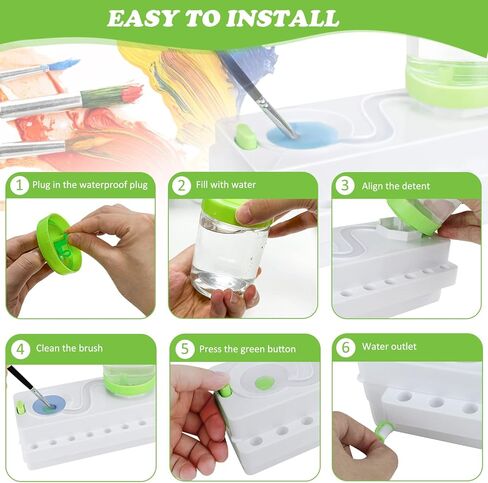 EASY TO INSTALL

1 Plug in the waterproof plug

2 Fill with water

3 Align the detent

4 Clean the brush

5 Press the green button

6 Water outlet