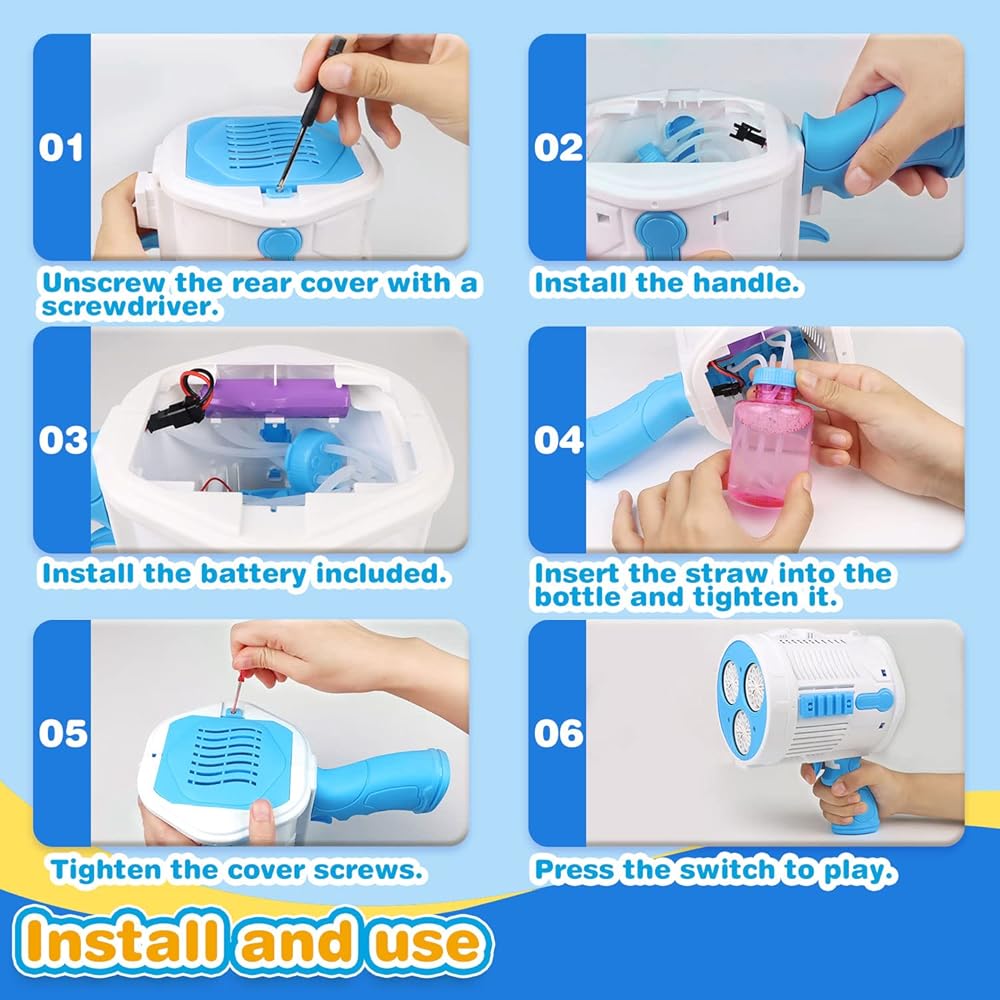 01

Unscrew the rear cover with a screwdriver.

02

Install the handle.

03

Install the battery included.

04

Insert the straw into the bottle and tighten it.

05

Tighten the cover screws.

06

Press the switch to play.

Install and use