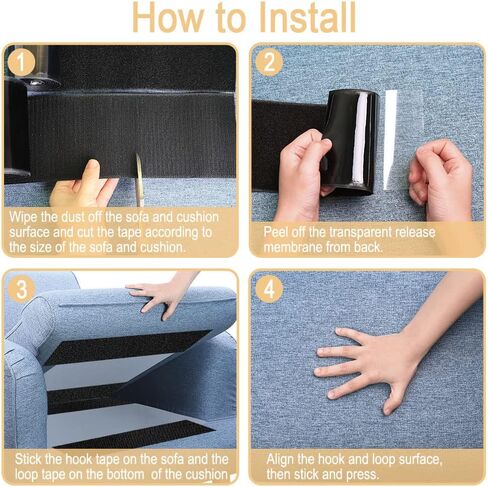 How to Install

1

Wipe the dust off the sofa and cushion surface and cut the tape according to the size of the sofa and cushion.

2

Peel off the transparent release membrane from back.

3

Stick the hook tape on the sofa and the loop tape on the bottom of the cushion.

4

Align the hook and loop surface, then stick and press.