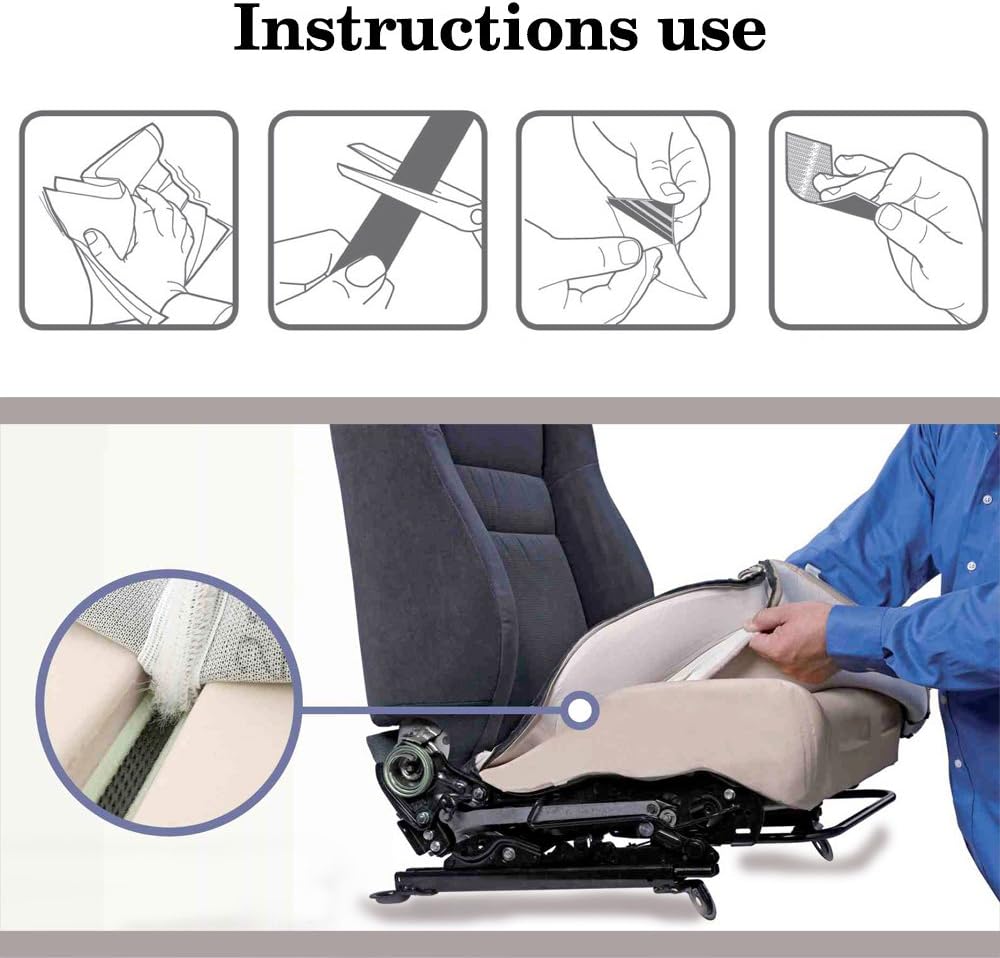 Instructions use