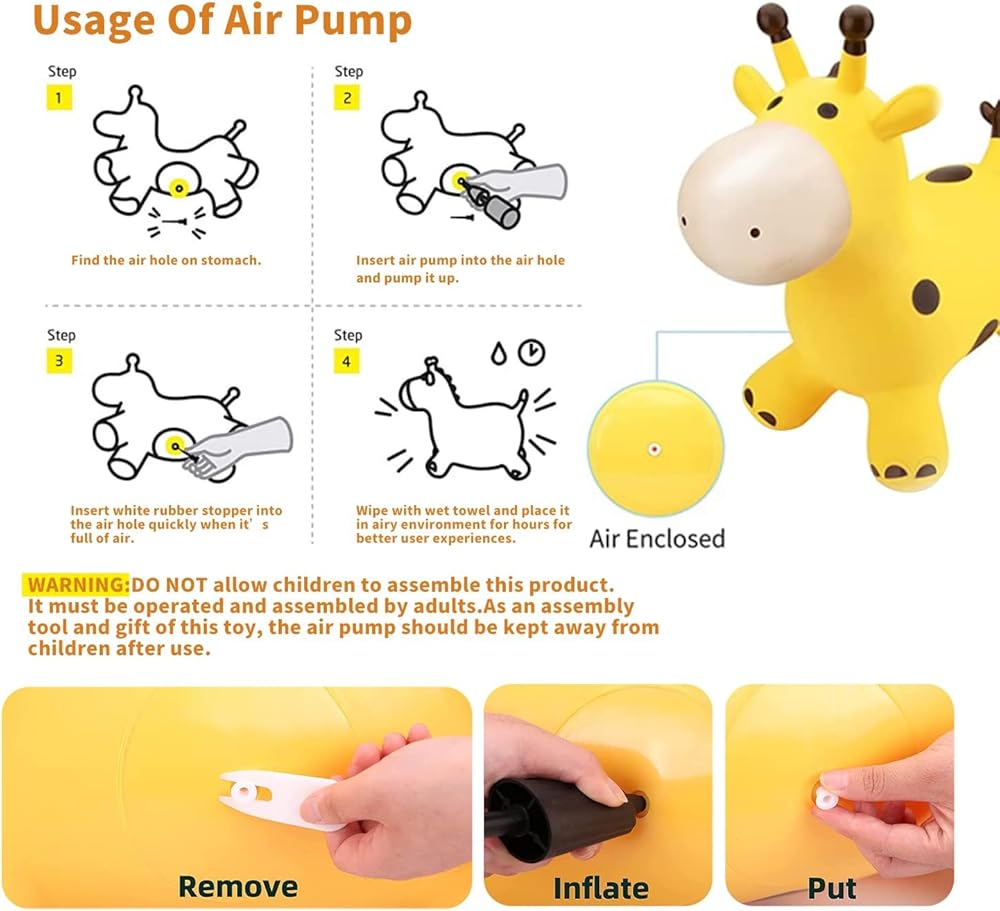 Usage Of Air Pump

Step
1

Find the air hole on stomach.

Step
2

Insert air pump into the air hole and pump it up.

Step
3

Insert white rubber stopper into the air hole quickly when it's full of air.

Step
4

Wipe with wet towel and place it in airy environment for hours for better user experiences.

Air Enclosed

WARNING:DO NOT allow children to assemble this product. It must be operated and assembled by adults.As an assembly tool and gift of this toy, the air pump should be kept away from children after use.

Remove

Inflate

Put