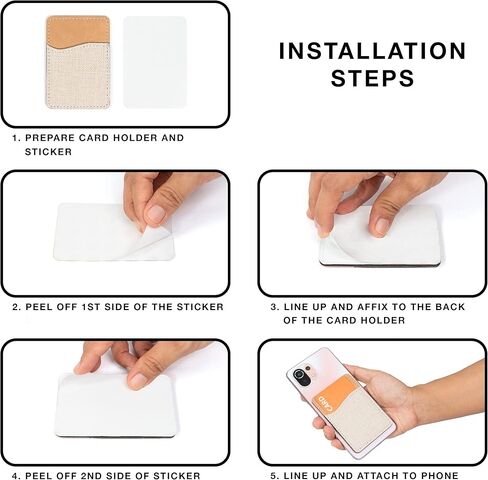 INSTALLATION STEPS

1. PREPARE CARD HOLDER AND STICKER

2. PEEL OFF 1ST SIDE OF THE STICKER

3. LINE UP AND AFFIX TO THE BACK OF THE CARD HOLDER

4. PEEL OFF 2ND SIDE OF STICKER

CARD

5. LINE UP AND ATTACH TO PHONE