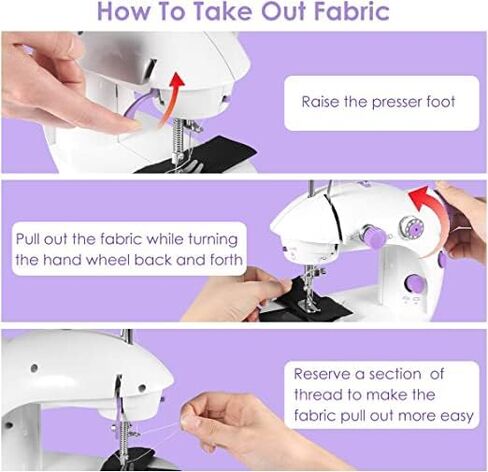 How To Take Out Fabric

Raise the presser foot

Pull out the fabric while turning the hand wheel back and forth

Reserve a section of thread to make the fabric pull out more easy