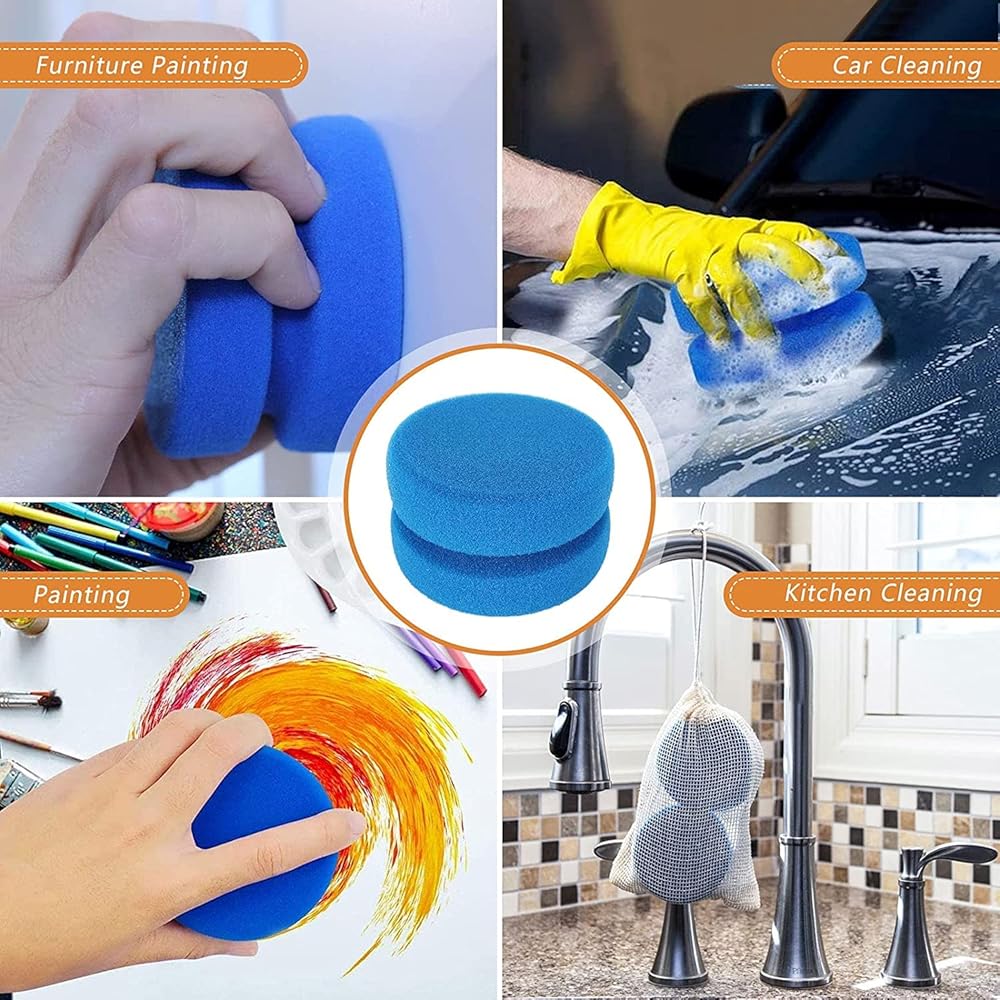 Furniture Painting

Car Cleaning

Painting

Kitchen Cleaning