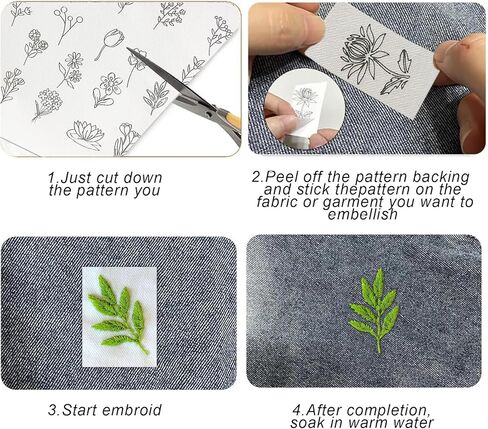 1.Just cut down the pattern you

2.Peel off the pattern backing and stick thepattern on the fabric or garment you want to embellish

3.Start embroid

4.After completion, soak in warm water