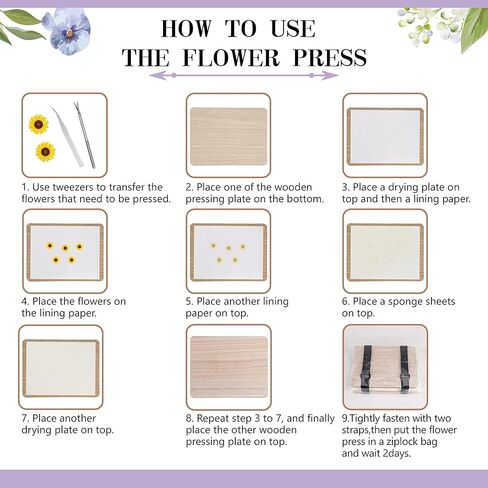 HOW TO USE
THE FLOWER PRESS

1. Use tweezers to transfer the flowers that need to be pressed.

2. Place one of the wooden pressing plate on the bottom.

3. Place a drying plate on top and then a lining paper.

4. Place the flowers on the lining paper.

5. Place another lining paper on top.

6. Place a sponge sheets on top.

7. Place another drying plate on top.

8. Repeat step 3 to 7, and finally place the other wooden pressing plate on top.

9.Tightly fasten with two straps,then put the flower press in a ziplock bag and wait 2days.