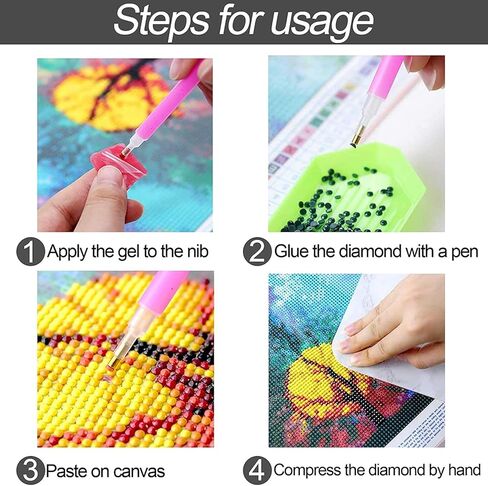 Steps for usage

1 Apply the gel to the nib

2 Glue the diamond with a pen

3 Paste on canvas

4 Compress the diamond by hand