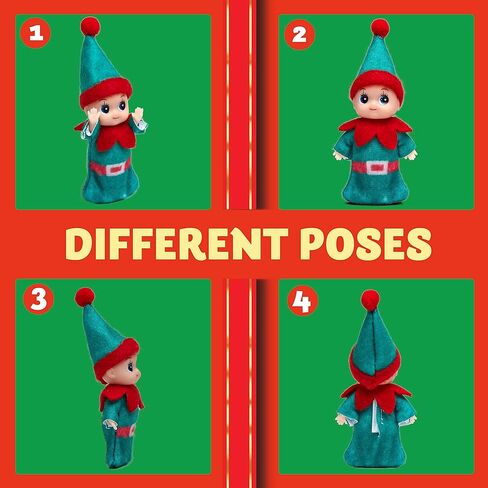 1

2

DIFFERENT POSES

3

4