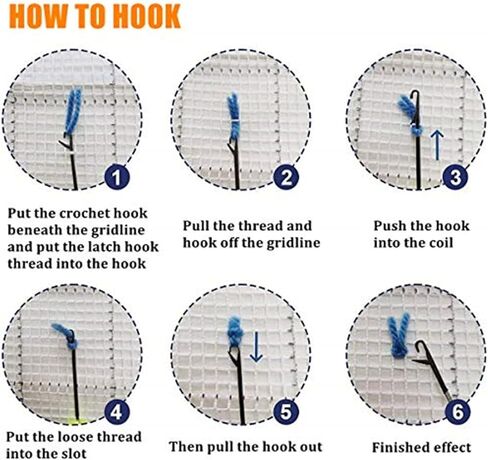 HOW TO HOOK

1

Put the crochet hook beneath the gridline and put the latch hook thread into the hook

2

Pull the thread and hook off the gridline

3

Push the hook into the coil

4

Put the loose thread into the slot

5

Then pull the hook out

6

Finished effect