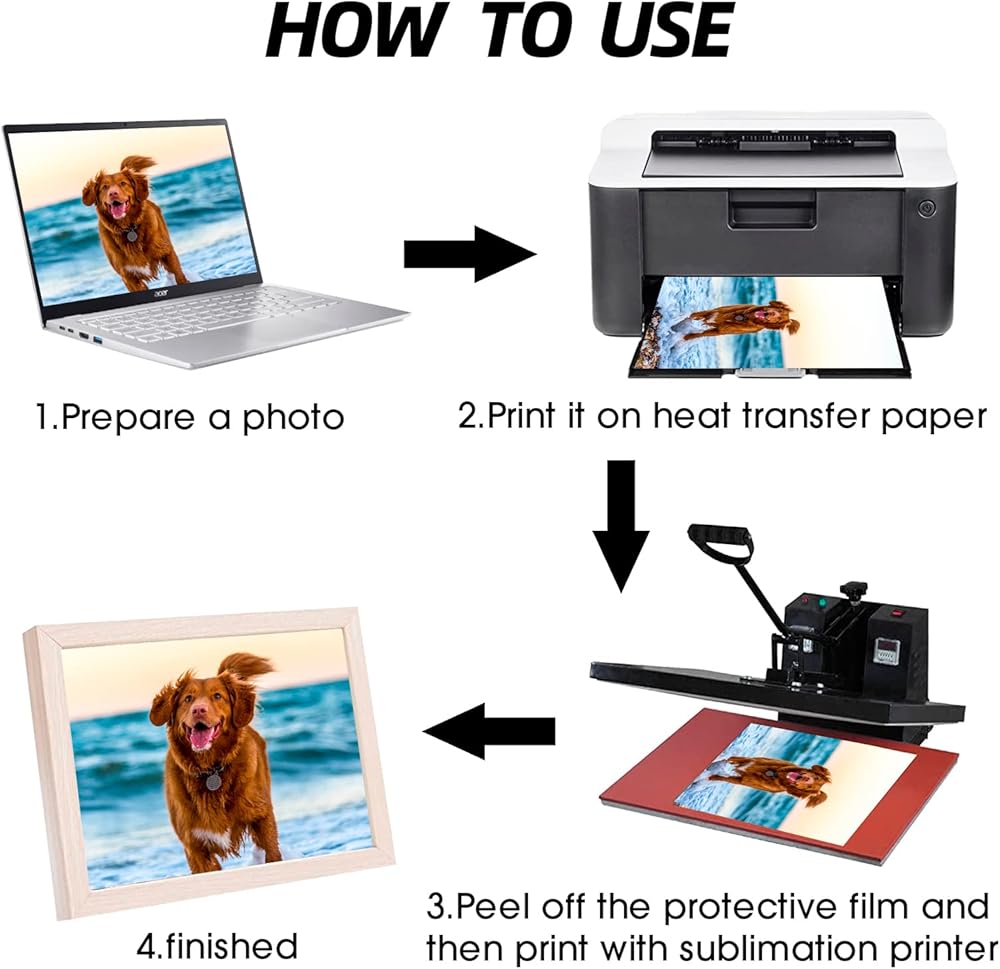 HOW TO USE

acer

1.Prepare a photo

2.Print it on heat transfer paper

3.Peel off the protective film and then print with sublimation printer

4.finished