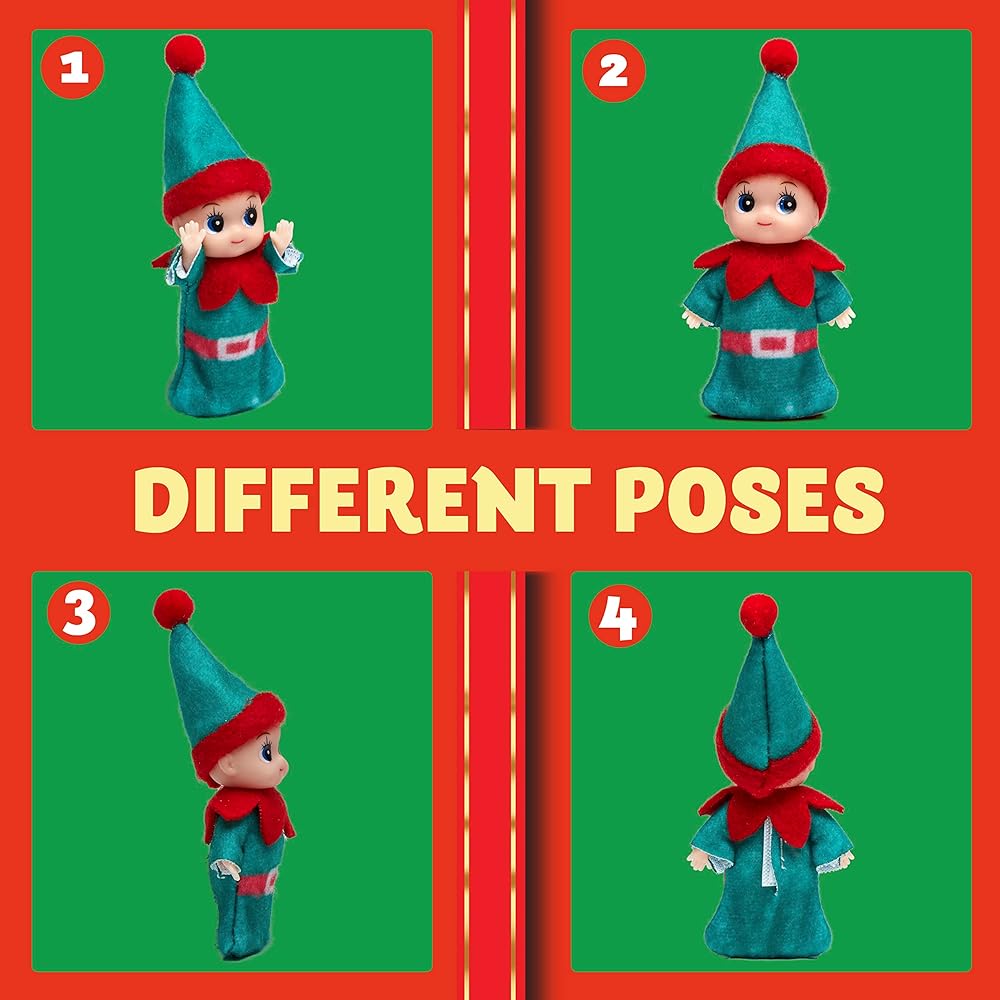 1

2

DIFFERENT POSES

3

4