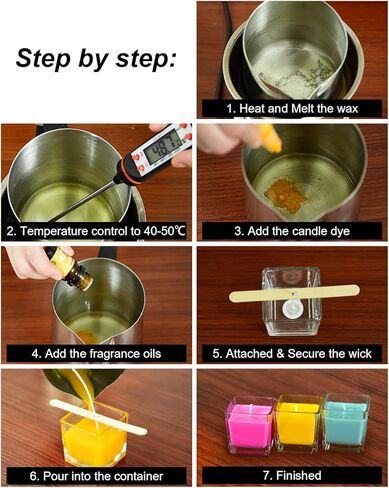 Step by step:

1. Heat and Melt the wax

48.7

2. Temperature control to 40-50℃

3. Add the candle dye

4. Add the fragrance oils

5. Attached & Secure the wick

6. Pour into the container

7. Finished