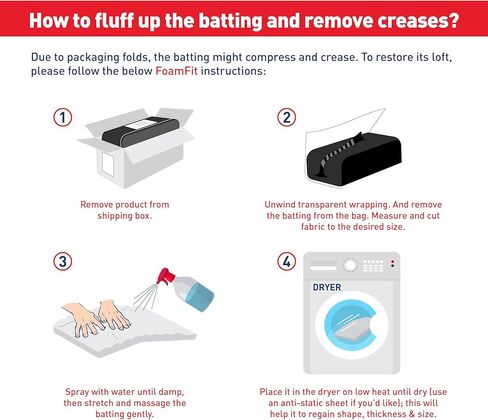 How to fluff up the batting and remove creases?

Due to packaging folds, the batting might compress and crease. To restore its loft, please follow the below FoamFit instructions:

1

Remove product from shipping box.

2

Unwind transparent wrapping. And remove the batting from the bag. Measure and cut fabric to the desired size.

3

Spray with water until damp, then stretch and massage the batting gently.

4

DRYER

Place it in the dryer on low heat until dry (use an anti-static sheet if you'd like); this will help it to regain shape, thickness & size.