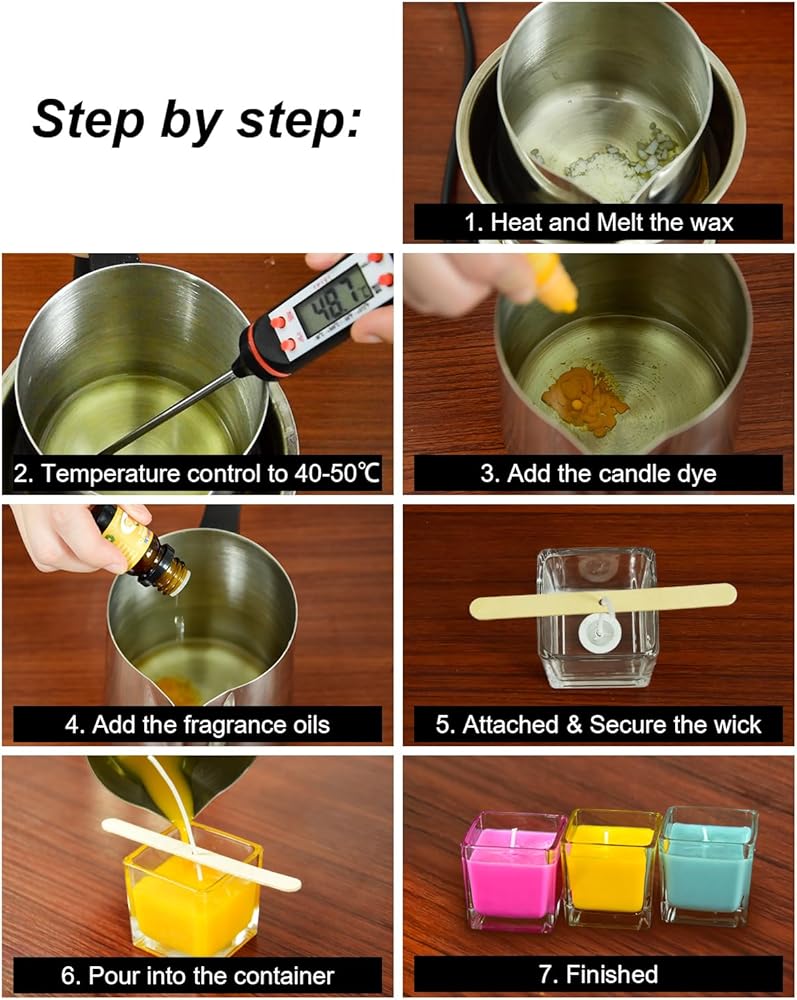 Step by step:

1. Heat and Melt the wax

48.7

2. Temperature control to 40-50℃

3. Add the candle dye

4. Add the fragrance oils

5. Attached & Secure the wick

6. Pour into the container

7. Finished