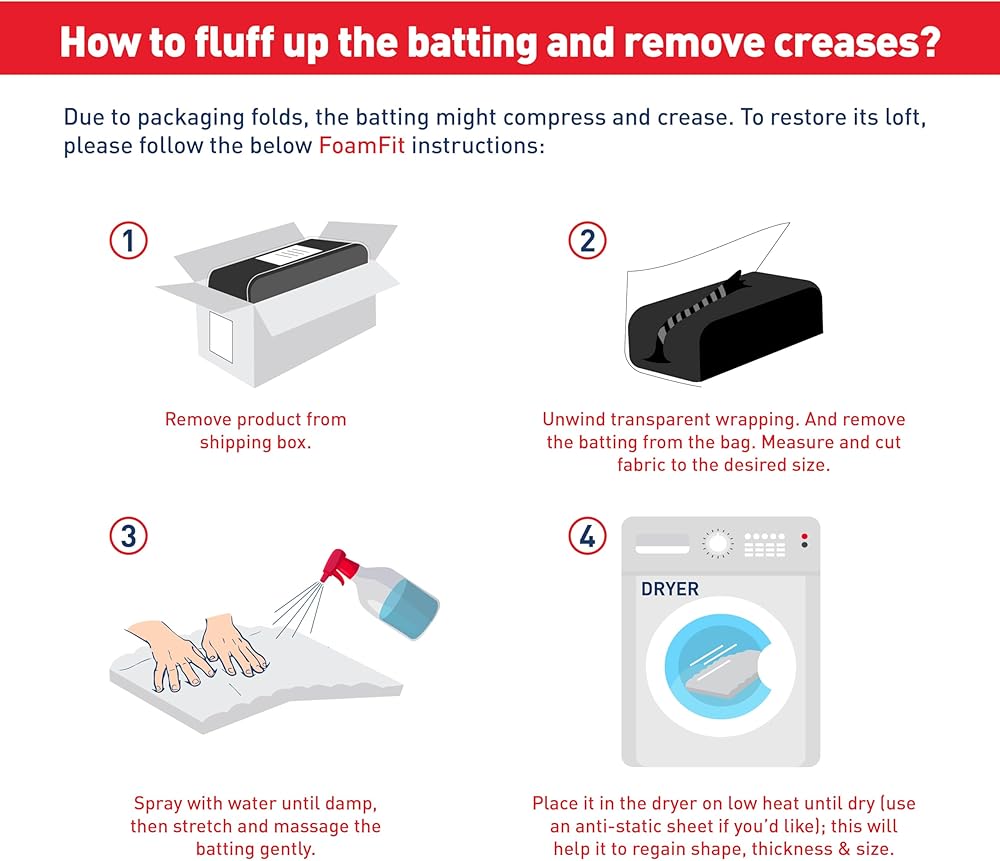 How to fluff up the batting and remove creases?

Due to packaging folds, the batting might compress and crease. To restore its loft, please follow the below FoamFit instructions:

1

Remove product from shipping box.

2

Unwind transparent wrapping. And remove the batting from the bag. Measure and cut fabric to the desired size.

3

Spray with water until damp, then stretch and massage the batting gently.

4

DRYER

Place it in the dryer on low heat until dry (use an anti-static sheet if you'd like); this will help it to regain shape, thickness & size.