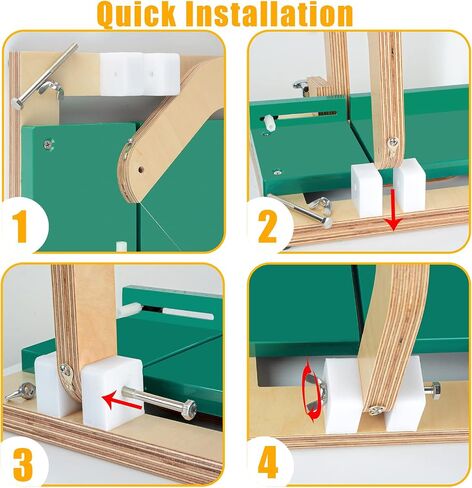 Quick Installation

1

2

3

4