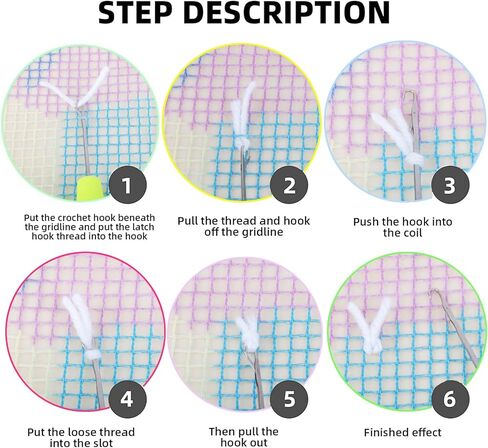 STEP DESCRIPTION

1

Put the crochet hook beneath the gridline and put the latch hook thread into the hook

2

Pull the thread and hook off the gridline

3

Push the hook into the coil

4

Put the loose thread into the slot

5

Then pull the hook out

6

Finished effect