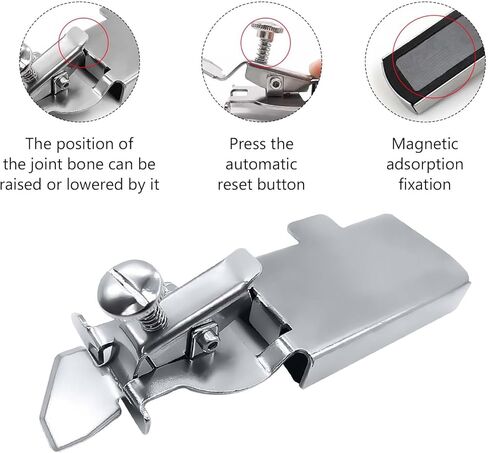 The position of the joint bone can be raised or lowered by it

Press the automatic reset button

Magnetic adsorption fixation