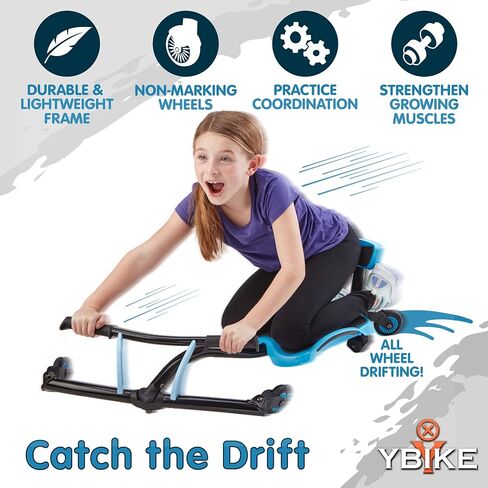 DURABLE & LIGHTWEIGHT FRAME

NON-MARKING WHEELS

PRACTICE COORDINATION

STRENGTHEN GROWING MUSCLES

ALL WHEEL DRIFTING!

Catch the Drift

YBIKE