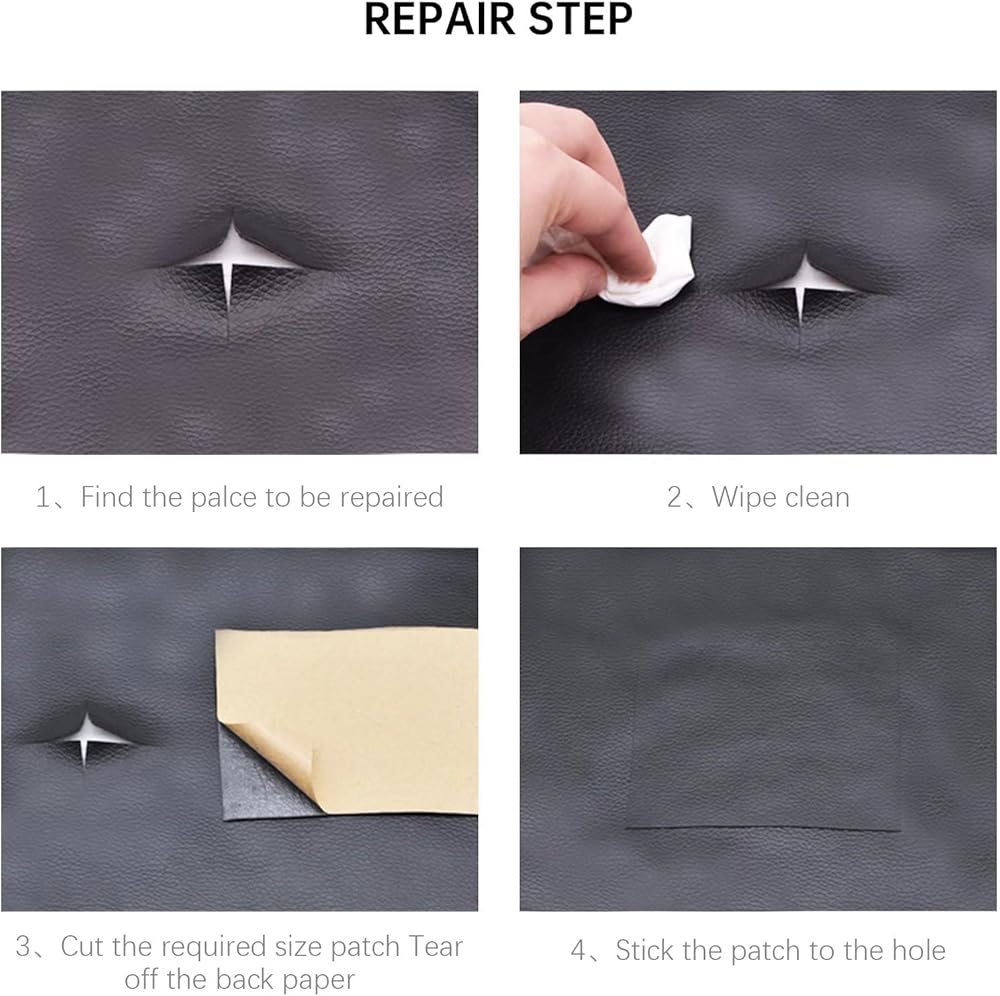 REPAIR STEP

1、Find the palce to be repaired

2、Wipe clean

3、Cut the required size patch Tear off the back paper

4、Stick the patch to the hole