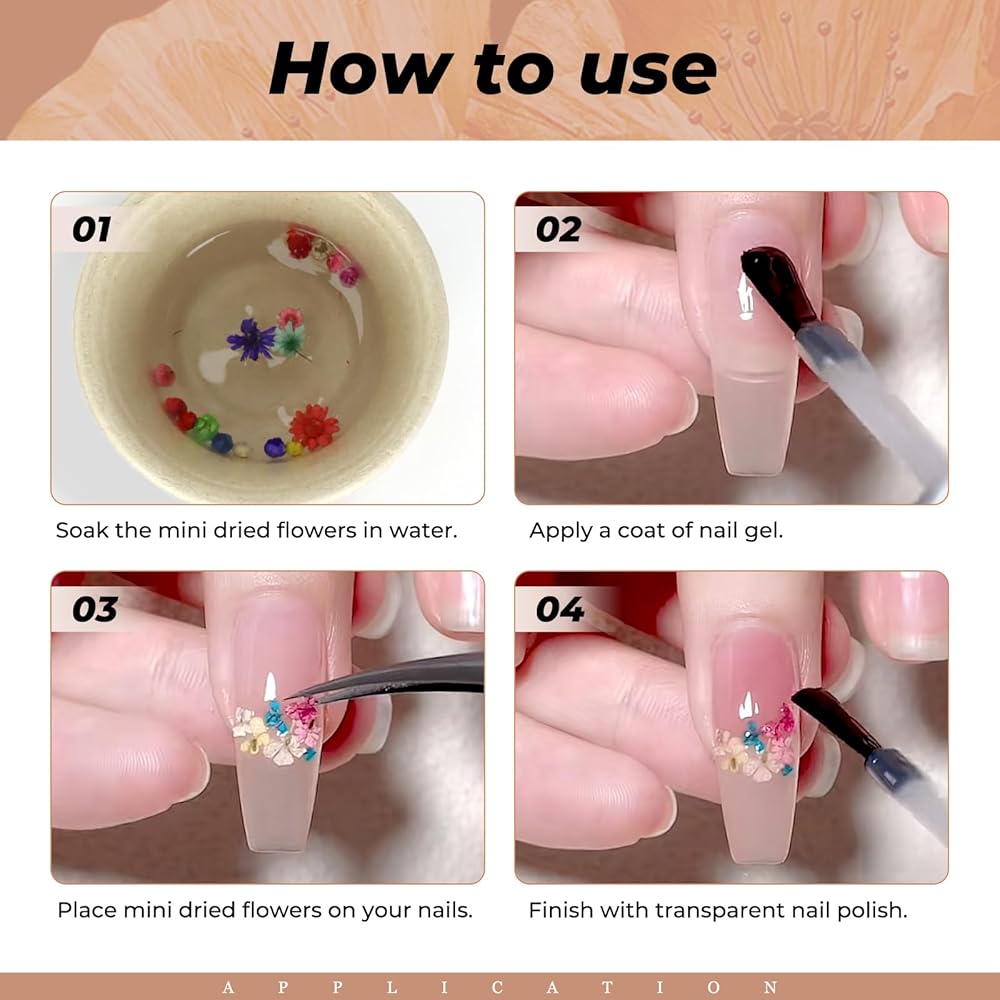 How to use

01

Soak the mini dried flowers in water.

02

Apply a coat of nail gel.

03

Place mini dried flowers on your nails.

04

Finish with transparent nail polish.

APPLICATION