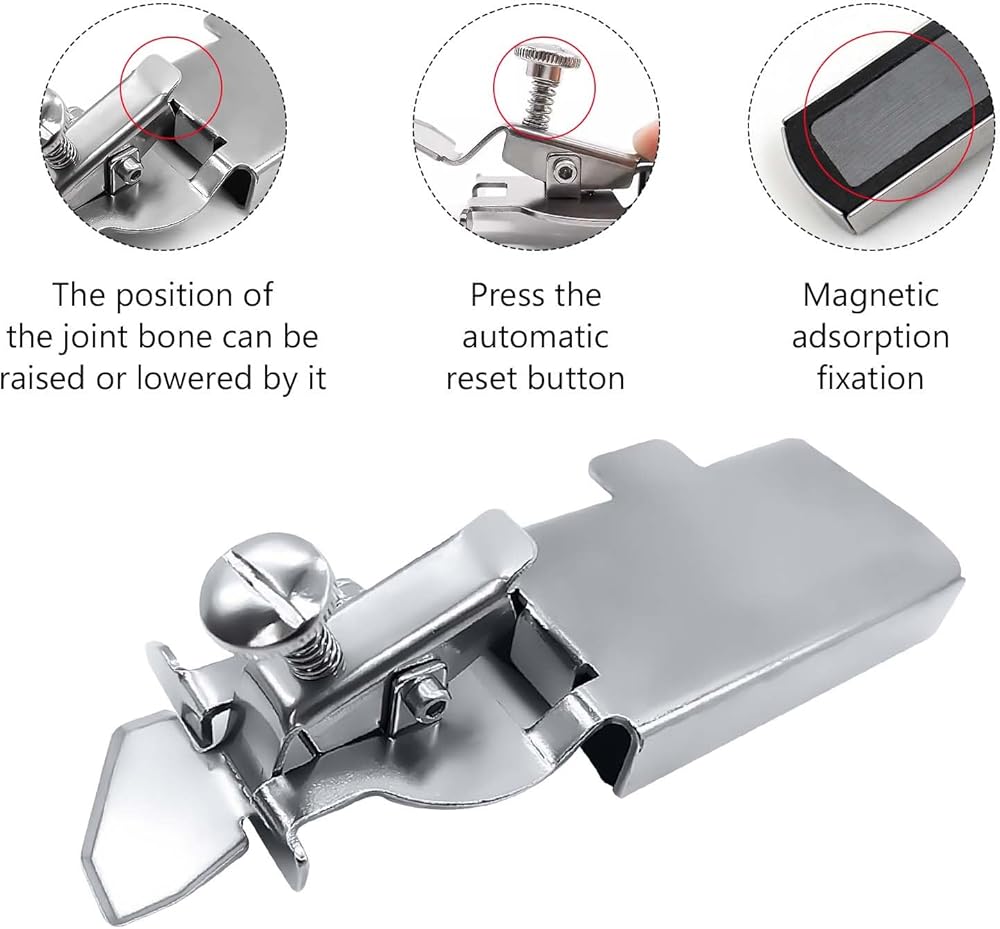 The position of the joint bone can be raised or lowered by it

Press the automatic reset button

Magnetic adsorption fixation