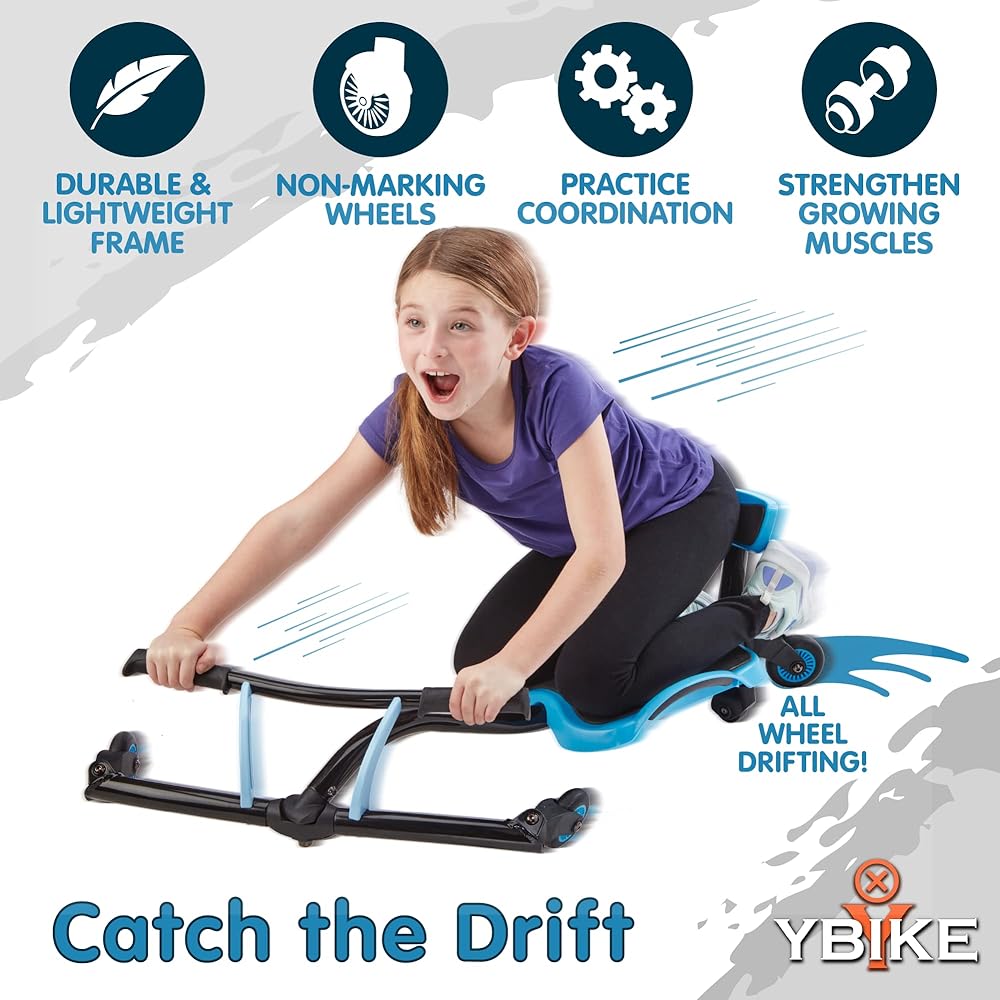 DURABLE & LIGHTWEIGHT FRAME

NON-MARKING WHEELS

PRACTICE COORDINATION

STRENGTHEN GROWING MUSCLES

ALL WHEEL DRIFTING!

Catch the Drift

YBIKE