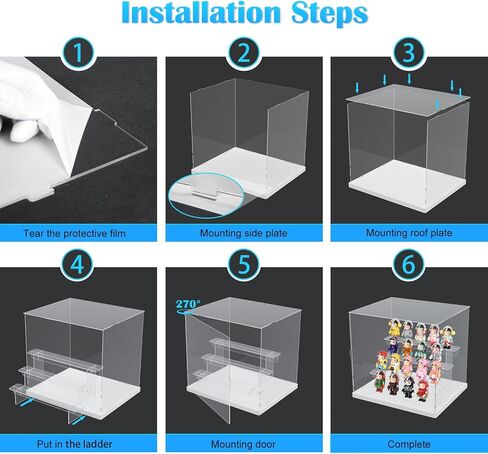 Installation Steps

1

Tear the protective film

2

Mounting side plate

3

Mounting roof plate

4

Put in the ladder

5

270°

Mounting door

6

Complete