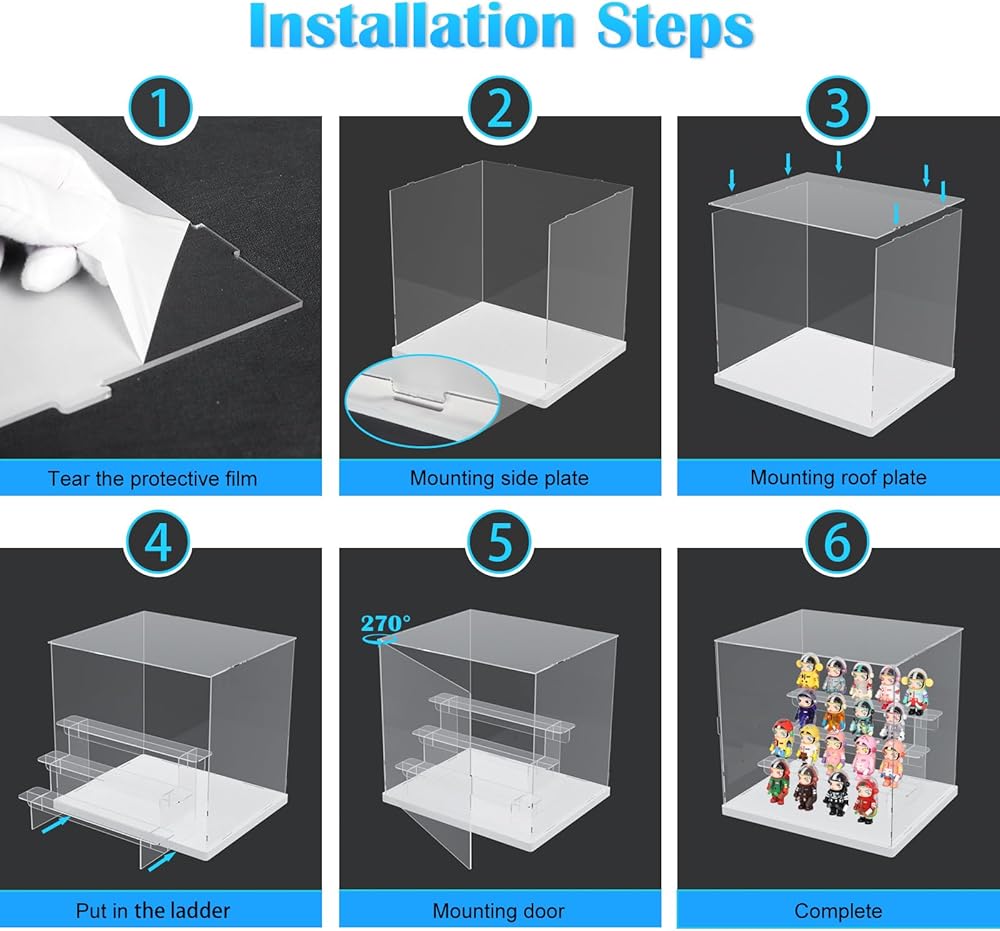 Installation Steps

1

Tear the protective film

2

Mounting side plate

3

Mounting roof plate

4

Put in the ladder

5

270°

Mounting door

6

Complete