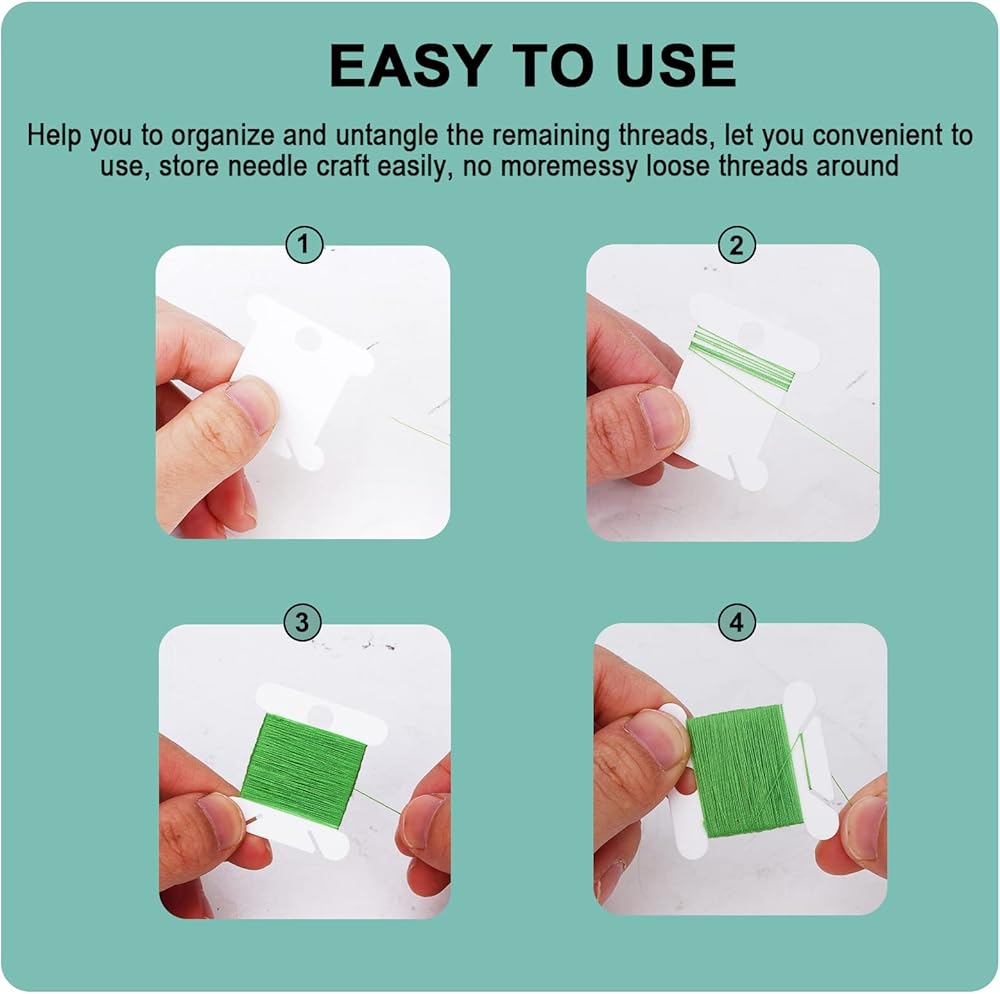 EASY TO USE

Help you to organize and untangle the remaining threads, let you convenient to use, store needle craft easily, no moremessy loose threads around

1

2

3

4