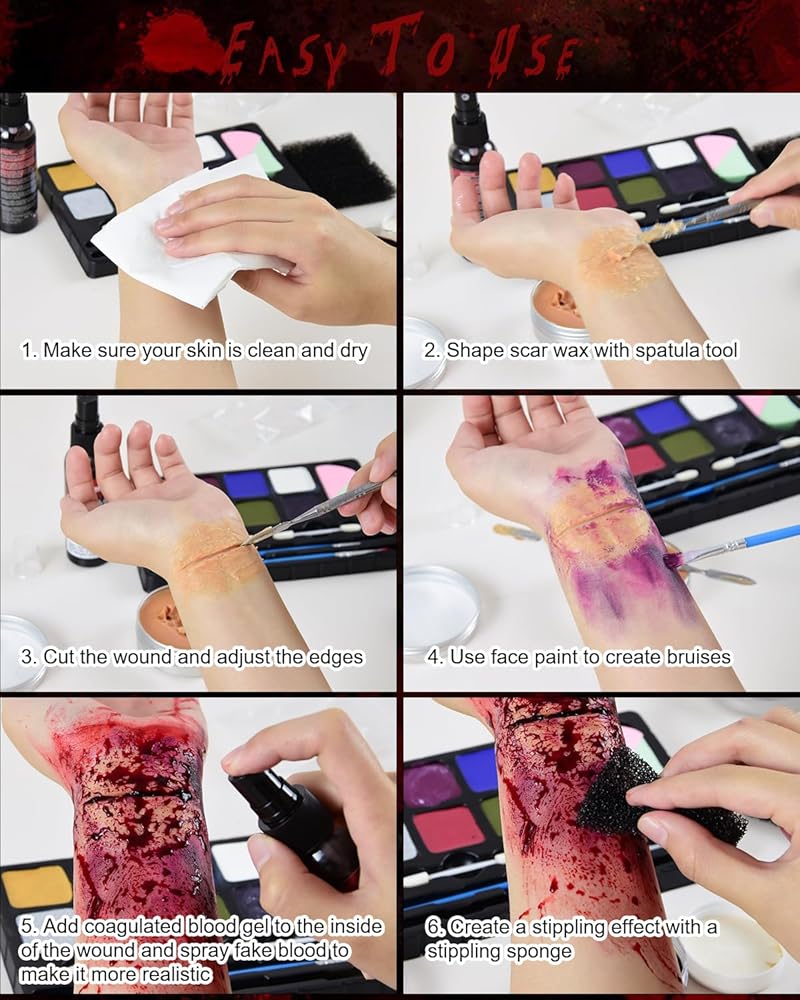 EASY TO USE

1. Make sure your skin is clean and dry

2. Shape scar wax with spatula tool

3. Cut the wound and adjust the edges

4. Use face paint to create bruises

5. Add coagulated blood gel to the inside of the wound and spray fake blood to make it more realistic

6. Create a stippling effect with a stippling sponge