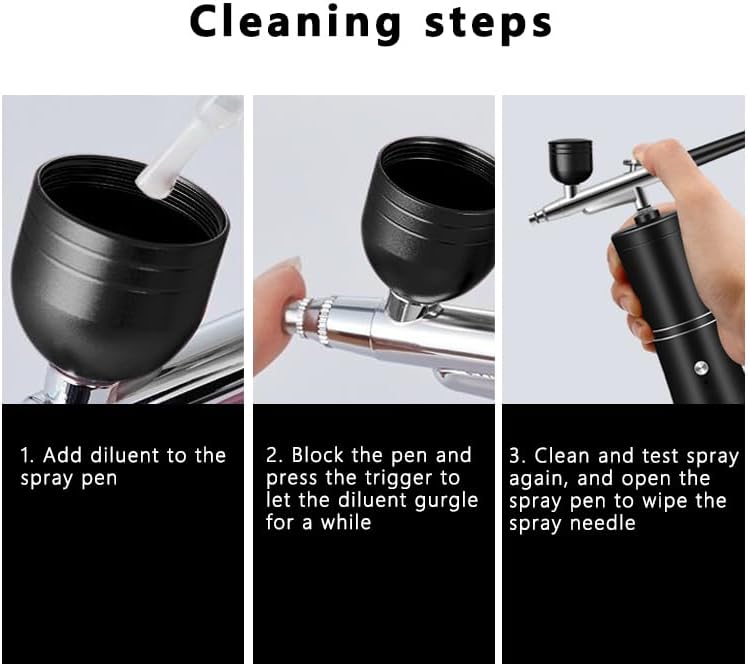 Cleaning steps

1. Add diluent to the spray pen

2. Block the pen and press the trigger to let the diluent gurgle for a while

3. Clean and test spray again, and open the spray pen to wipe the spray needle