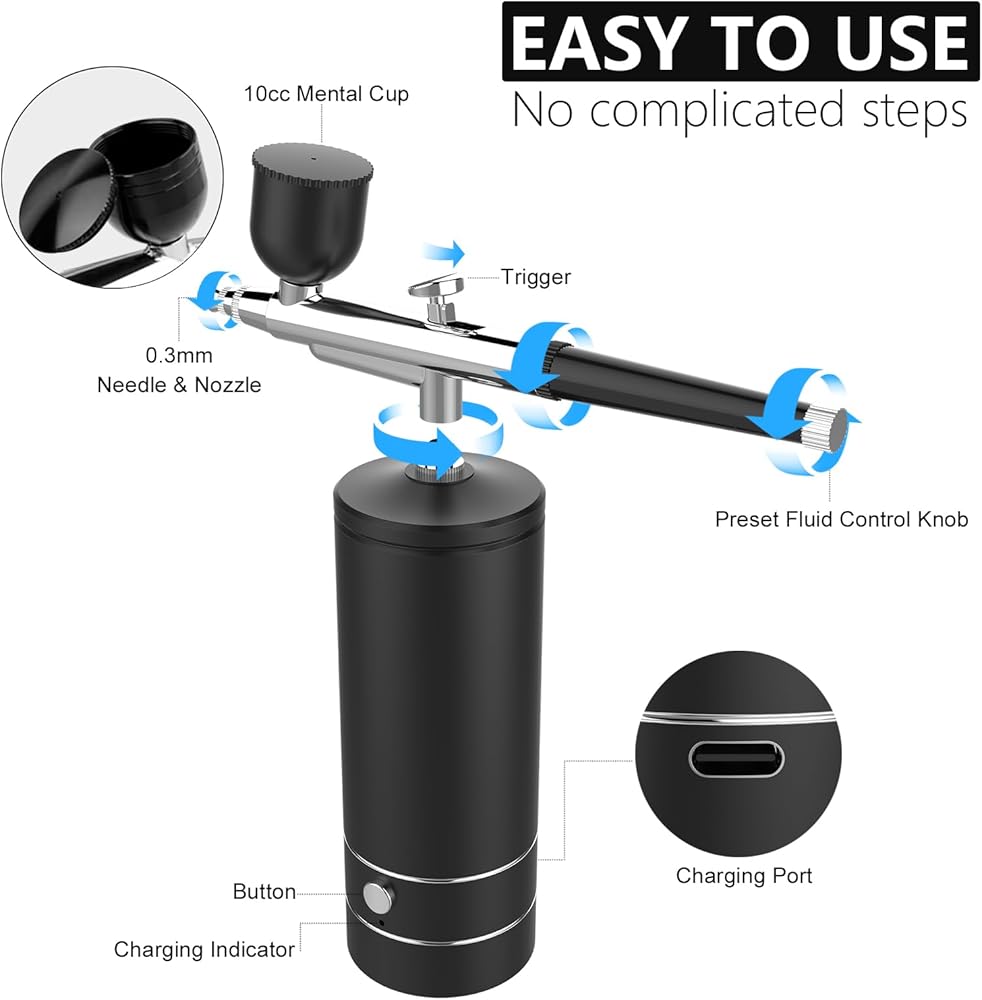 EASY TO USE
No complicated steps

10cc Mental Cup

Trigger

0.3mm
Needle & Nozzle

Preset Fluid Control Knob

Charging Port

Button

Charging Indicator