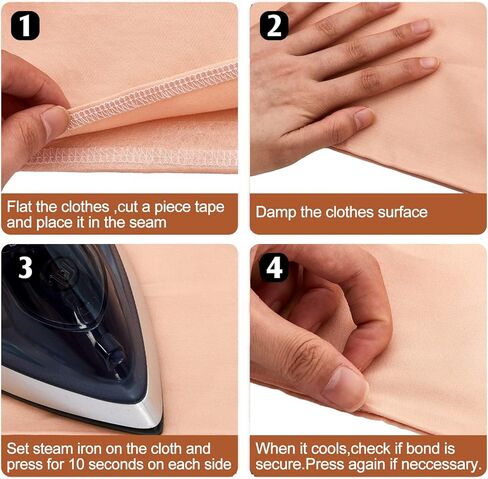 1

Flat the clothes ,cut a piece tape and place it in the seam

2

Damp the clothes surface

3

Set steam iron on the cloth and press for 10 seconds on each side

4

When it cools,check if bond is secure.Press again if neccessary.