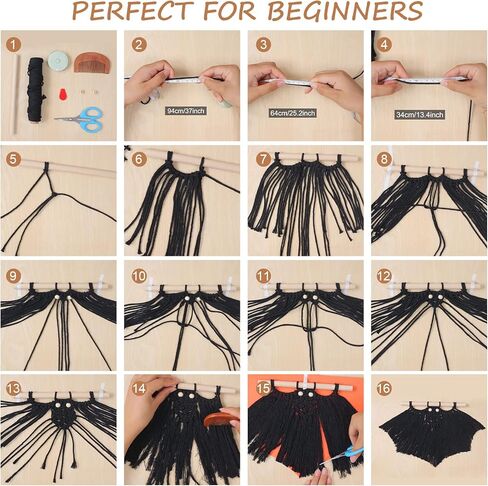 PERFECT FOR BEGINNERS

1

2

94cm/37inch

3

64cm/25.2inch

4

34cm/13.4inch

5

6

7

8

9

10

11

12

13

14

15

16