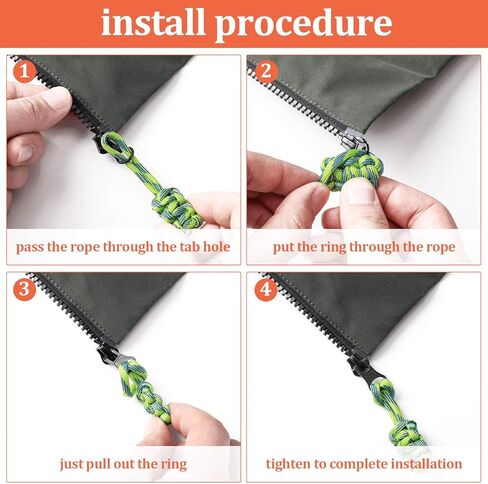 install procedure

1

pass the rope through the tab hole

2

put the ring through the rope

3

just pull out the ring

4

tighten to complete installation