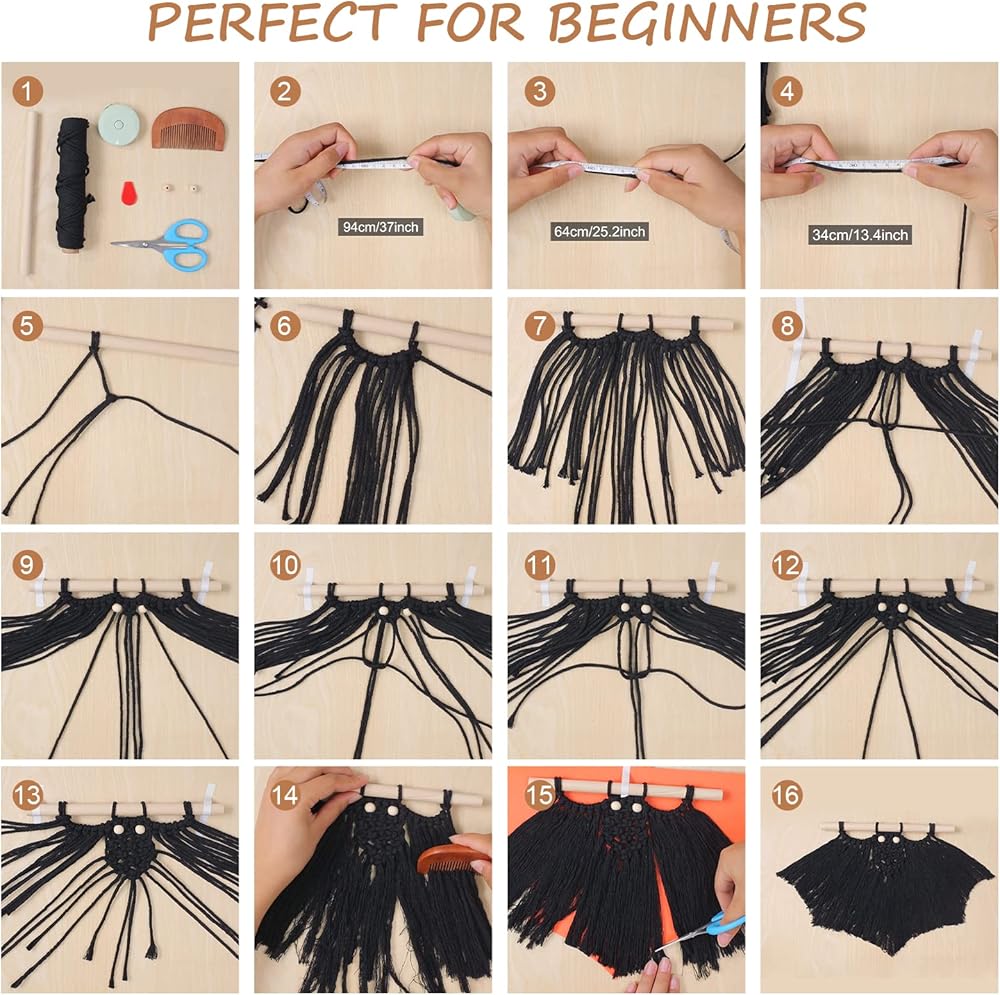 PERFECT FOR BEGINNERS

1

2

94cm/37inch

3

64cm/25.2inch

4

34cm/13.4inch

5

6

7

8

9

10

11

12

13

14

15

16