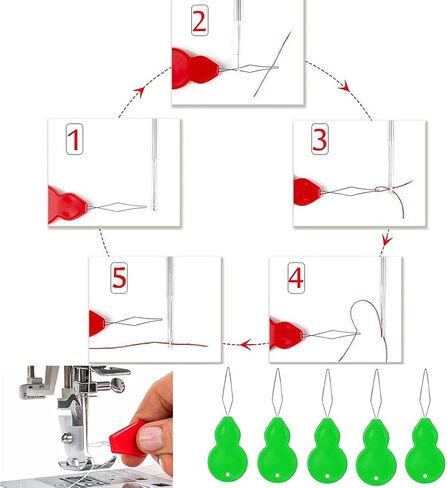 2

1

3

5

4