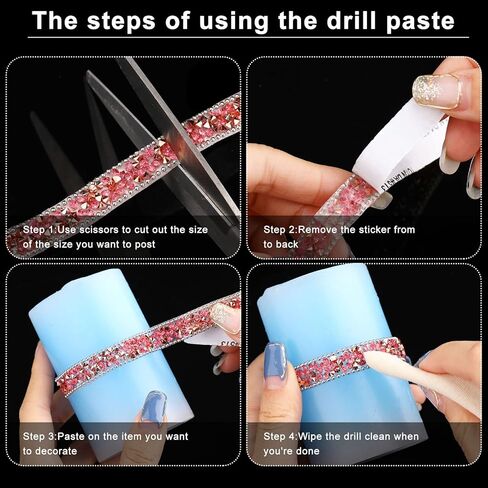 The steps of using the drill paste

Step 1:Use scissors to cut out the size of the size you want to post

Step 2:Remove the sticker from to back

Step 3:Paste on the item you want to decorate

Step 4:Wipe the drill clean when you're done