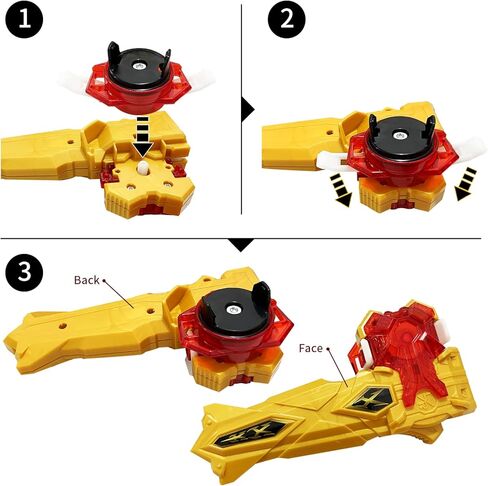 1

2

3

Back

Face