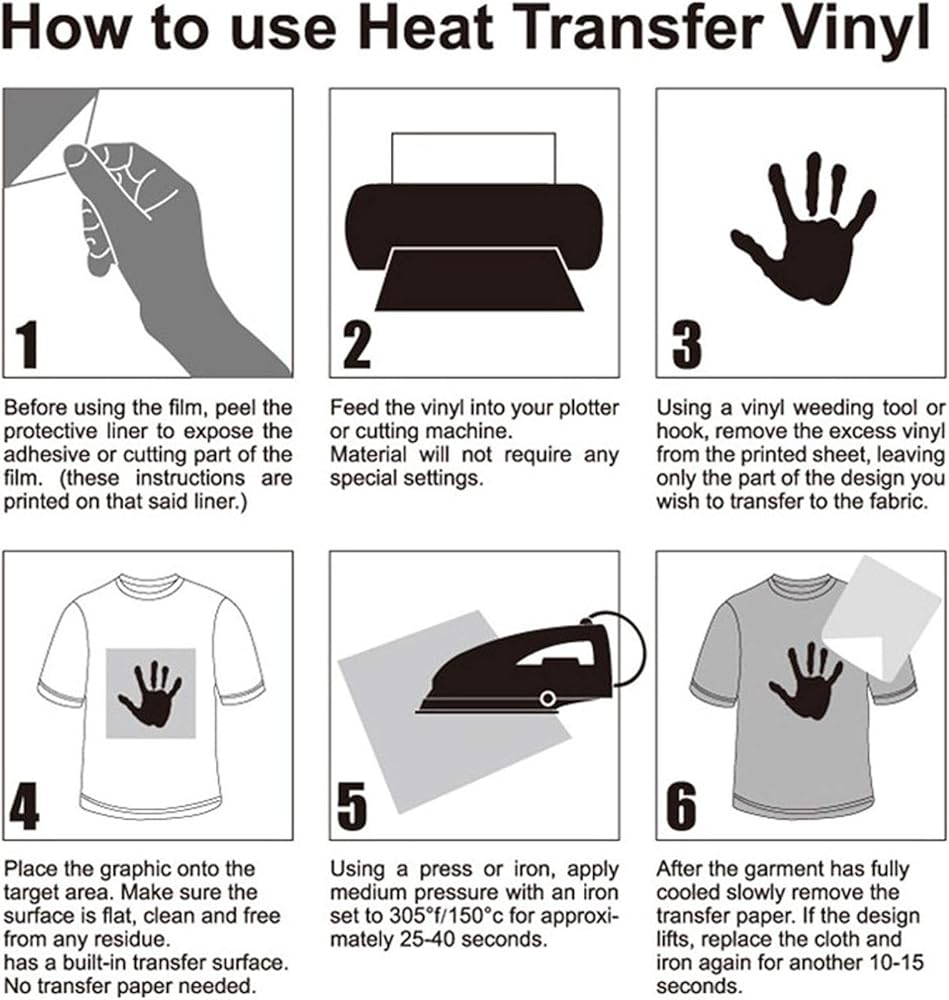 How to use Heat Transfer Vinyl

1

Before using the film, peel the protective liner to expose the adhesive or cutting part of the film. (these instructions are printed on that said liner.)

2

Feed the vinyl into your plotter or cutting machine.
Material will not require any special settings.

3

Using a vinyl weeding tool or hook, remove the excess vinyl from the printed sheet, leaving only the part of the design you wish to transfer to the fabric.

4

Place the graphic onto the target area. Make sure the surface is flat, clean and free from any residue.
has a built-in transfer surface.
No transfer paper needed.

5

Using a press or iron, apply medium pressure with an iron set to 305°f/150°c for approximately 25-40 seconds.

6

After the garment has fully cooled slowly remove the transfer paper. If the design lifts, replace the cloth and iron again for another 10-15 seconds.